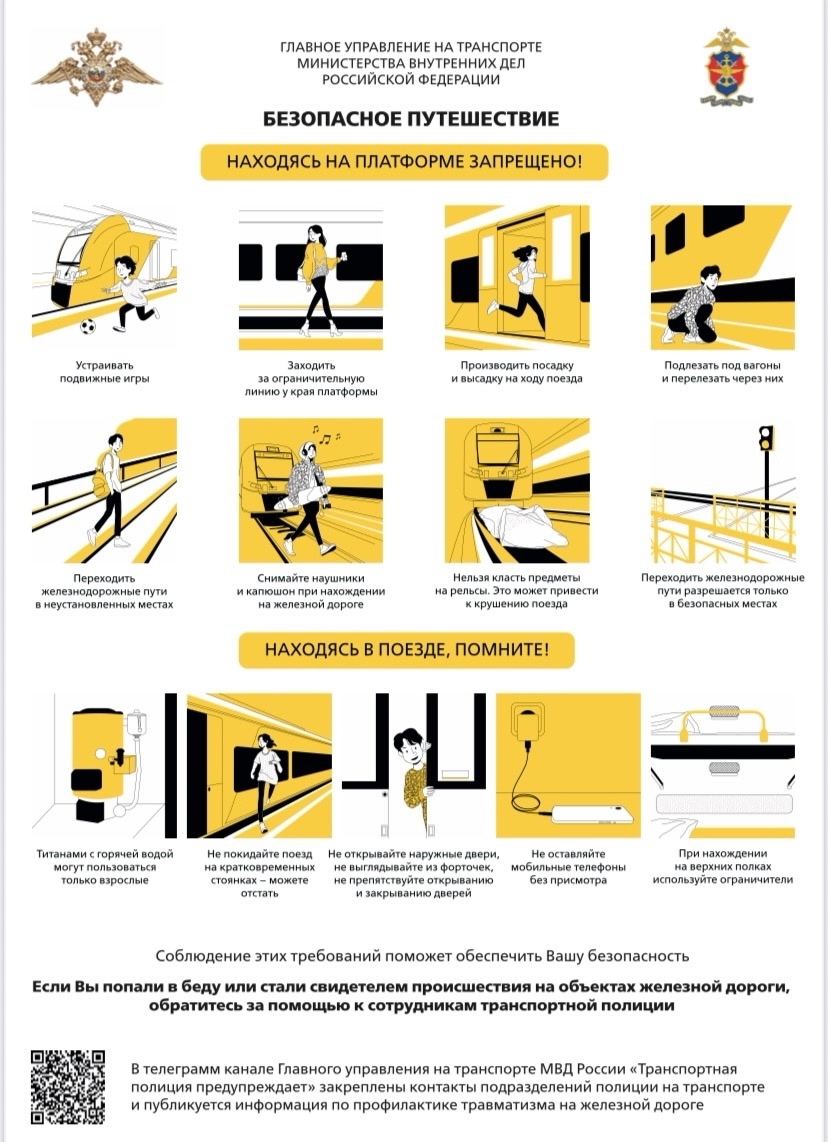 ГЛАВНОЕ УПРАВЛЕНИЕ НА ТРАНСПОРТЕ МИНИСТЕРСТВА ВНУТРЕННИХ ДЕЛ РОССИЙСКОЙ ФЕДЕРАЦИИ

БЕЗОПАСНОЕ ПУТЕШЕСТВИЕ

НАХОДЯСЬ НА ПЛАТФОРМЕ ЗАПРЕЩЕНО!

Устраивать подвижные игры

Заходить за ограничительную линию у края платформы

Производить посадку и высадку на ходу поезда

Подлезать под вагоны и перелезать через них

Переходить железнодорожные пути в неустановленных местах

Снимайте наушники и капюшон при нахождении на железной дороге

Нельзя класть предметы на рельсы. Это может привести к крушению поезда

Переходить железнодорожные пути разрешается только в безопасных местах

НАХОДЯСЬ В ПОЕЗДЕ, ПОМНИТЕ!

Титанами с горячей водой могут пользоваться только взрослые

Не покидайте поезд на кратковременных стоянках – можете отстать

Не открывайте наружные двери, не выглядывайте из форточек, не препятствуйте открыванию и закрыванию дверей

Не оставляйте мобильные телефоны без присмотра

При нахождении на верхних полках используйте ограничители

Соблюдение этих требований поможет обеспечить Вашу безопасность

Если Вы попали в беду или стали свидетелем происшествия на объектах железной дороги, обратитесь за помощью к сотрудникам транспортной полиции

В телеграмм канале Главного управления на транспорте МВД России «Транспортная полиция предупреждает» закреплены контакты подразделений полиции на транспорте и публикуется информация по профилактике травматизма на железной дороге